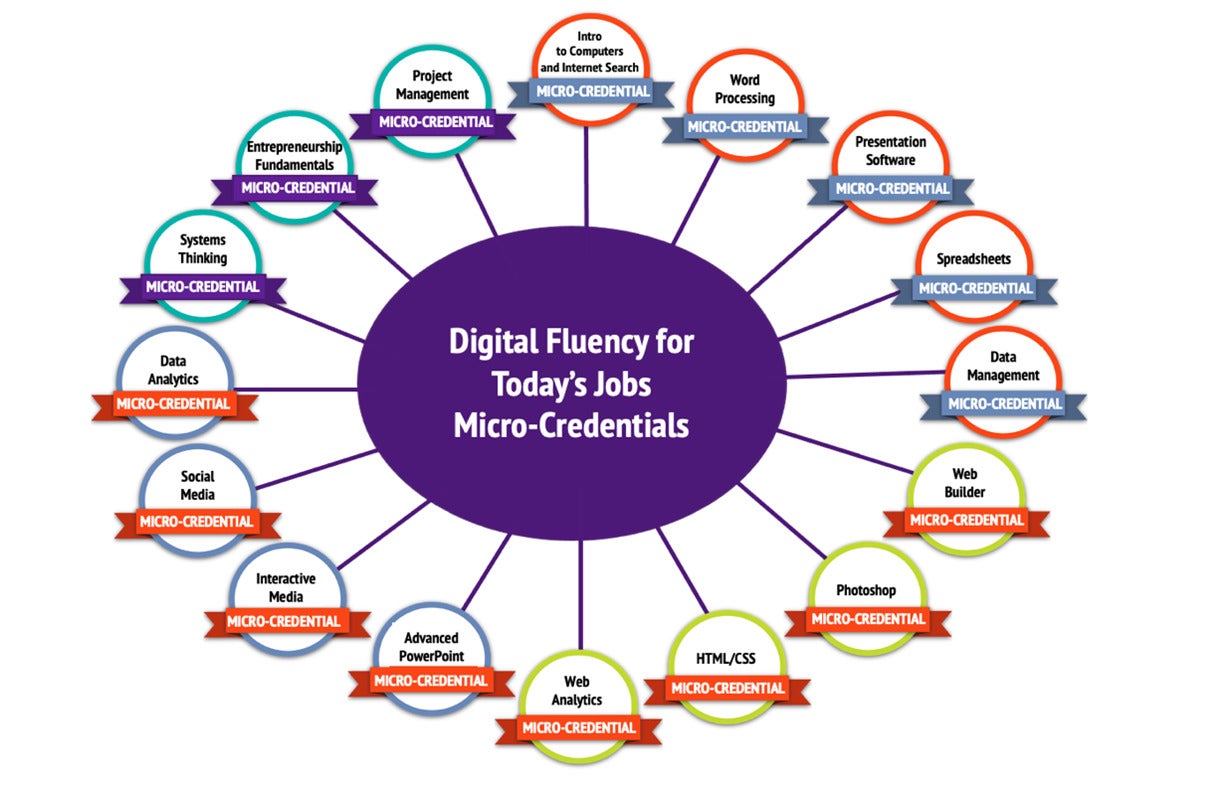 Digital Fluency for Today's Jobs Micro-Credentials

Intro to Computers and Internet Search
MICRO-CREDENTIAL

Word Processing
MICRO-CREDENTIAL

Presentation Software
MICRO-CREDENTIAL

Spreadsheets
MICRO-CREDENTIAL

Data Management
MICRO-CREDENTIAL

Web Builder
MICRO-CREDENTIAL

Photoshop
MICRO-CREDENTIAL

HTML/CSS
MICRO-CREDENTIAL

Web Analytics
MICRO-CREDENTIAL

Advanced PowerPoint
MICRO-CREDENTIAL

Interactive Media
MICRO-CREDENTIAL

Social Media
MICRO-CREDENTIAL

Data Analytics
MICRO-CREDENTIAL

Systems Thinking
MICRO-CREDENTIAL

Entrepreneurship Fundamentals
MICRO-CREDENTIAL

Project Management
MICRO-CREDENTIAL