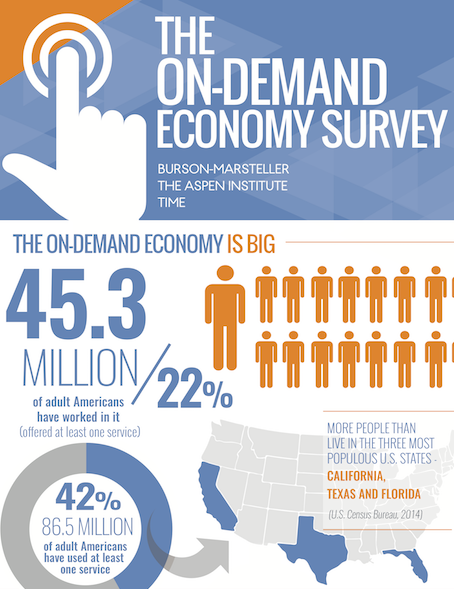 THE ON-DEMAND ECONOMY SURVEY

BURSON-MARSTELLER
THE ASPEN INSTITUTE
TIME

THE ON-DEMAND ECONOMY IS BIG

45.3 MILLION / 22%

of adult Americans have worked in it (offered at least one service)

MORE PEOPLE THAN LIVE IN THE THREE MOST POPULOUS U.S. STATES - CALIFORNIA, TEXAS AND FLORIDA

(U.S. Census Bureau, 2014)

42%
86.5 MILLION
of adult Americans have used at least one service